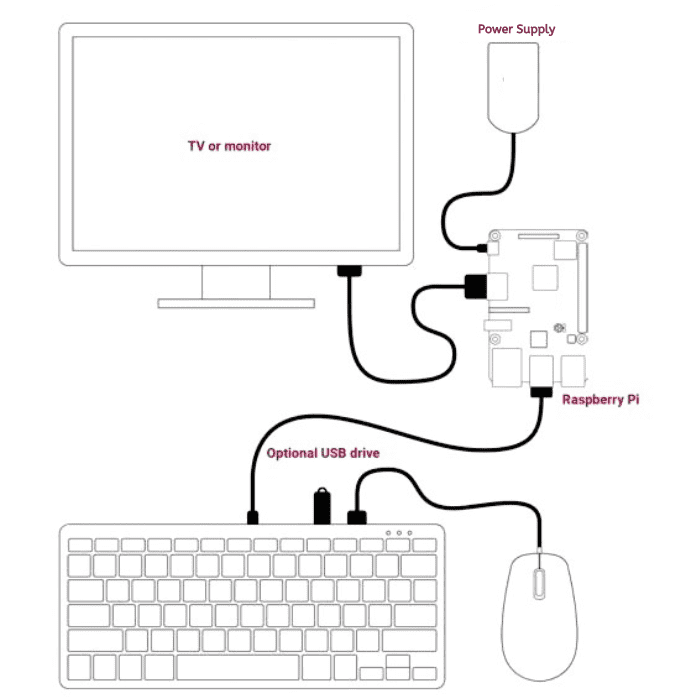 Power Supply

TV or monitor

Raspberry Pi

Optional USB drive