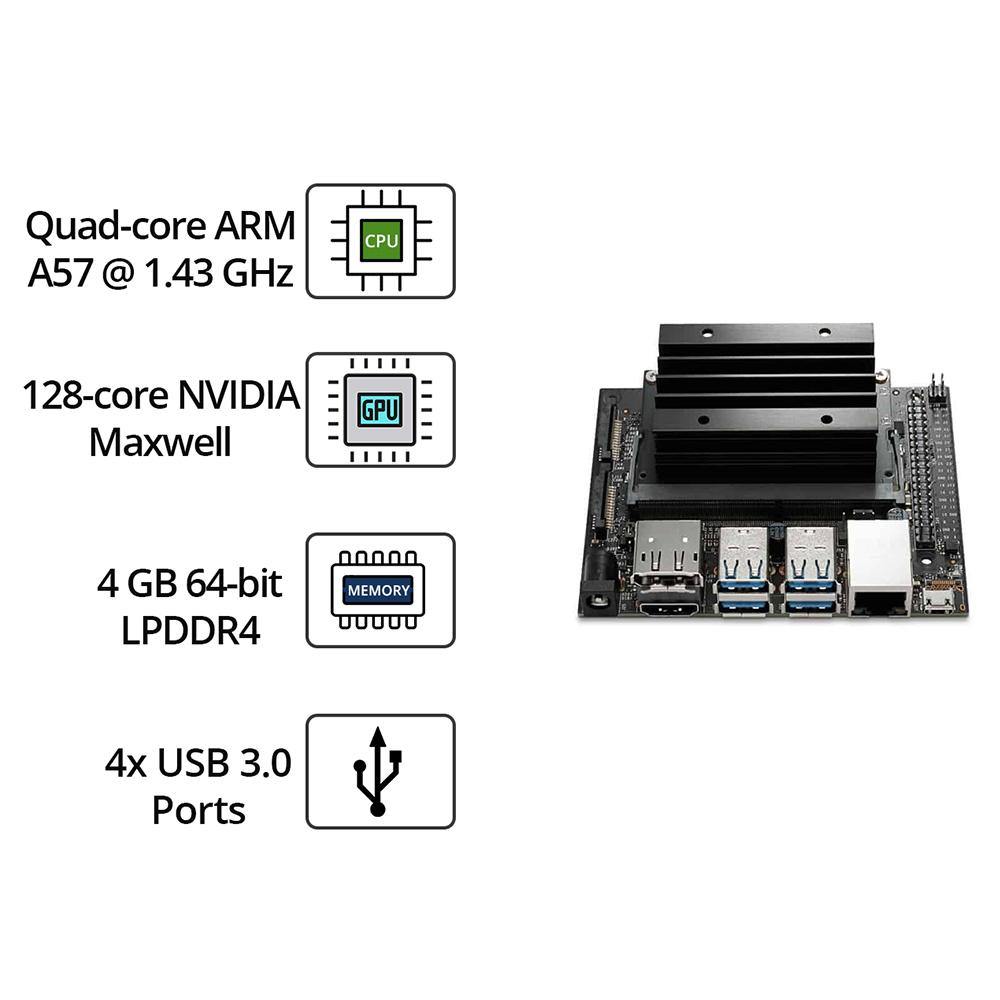 Quad-core ARM A57 @ 1.43 GHz

CPU

128-core NVIDIA Maxwell

GPU

4 GB 64-bit LPDDR4

MEMORY

4x USB 3.0 Ports