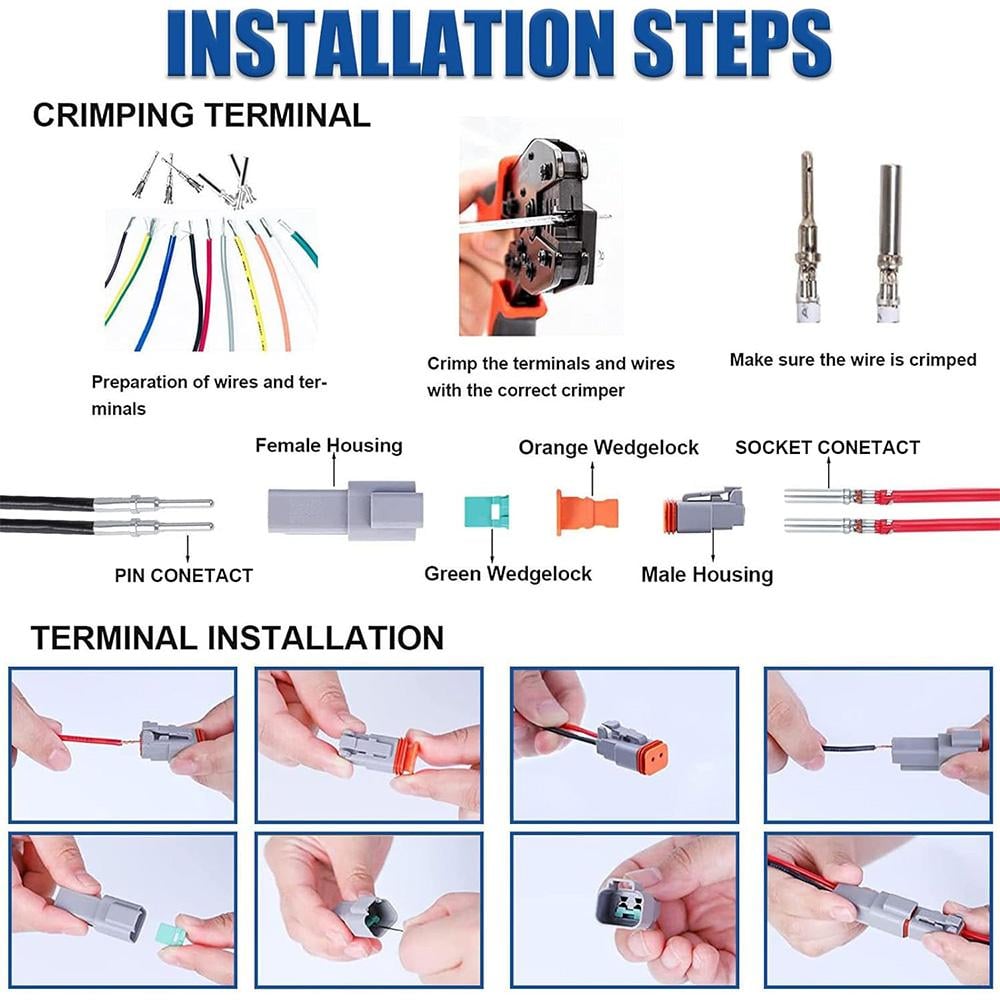 INSTALLATION STEPS

CRIMPING TERMINAL

Preparation of wires and terminals

Crimp the terminals and wires with the correct crimper

Make sure the wire is crimped

Female Housing

Orange Wedgelock

SOCKET CONETACT

PIN CONETACT

Green Wedgelock

Male Housing

TERMINAL INSTALLATION