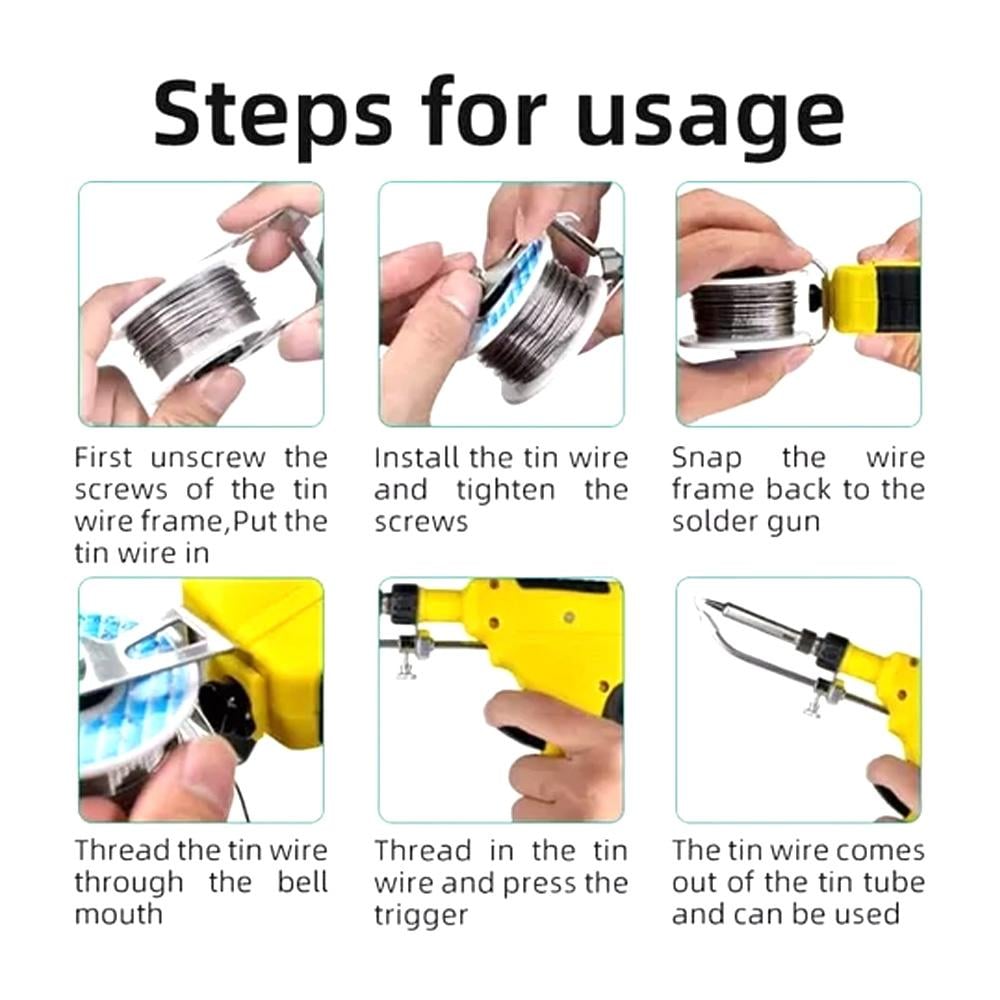 Steps for usage

First unscrew the screws of the tin wire frame,Put the tin wire in

Install the tin wire and tighten the screws

Snap the wire frame back to the solder gun

Thread the tin wire through the bell mouth

Thread in the tin wire and press the trigger

The tin wire comes out of the tin tube and can be used