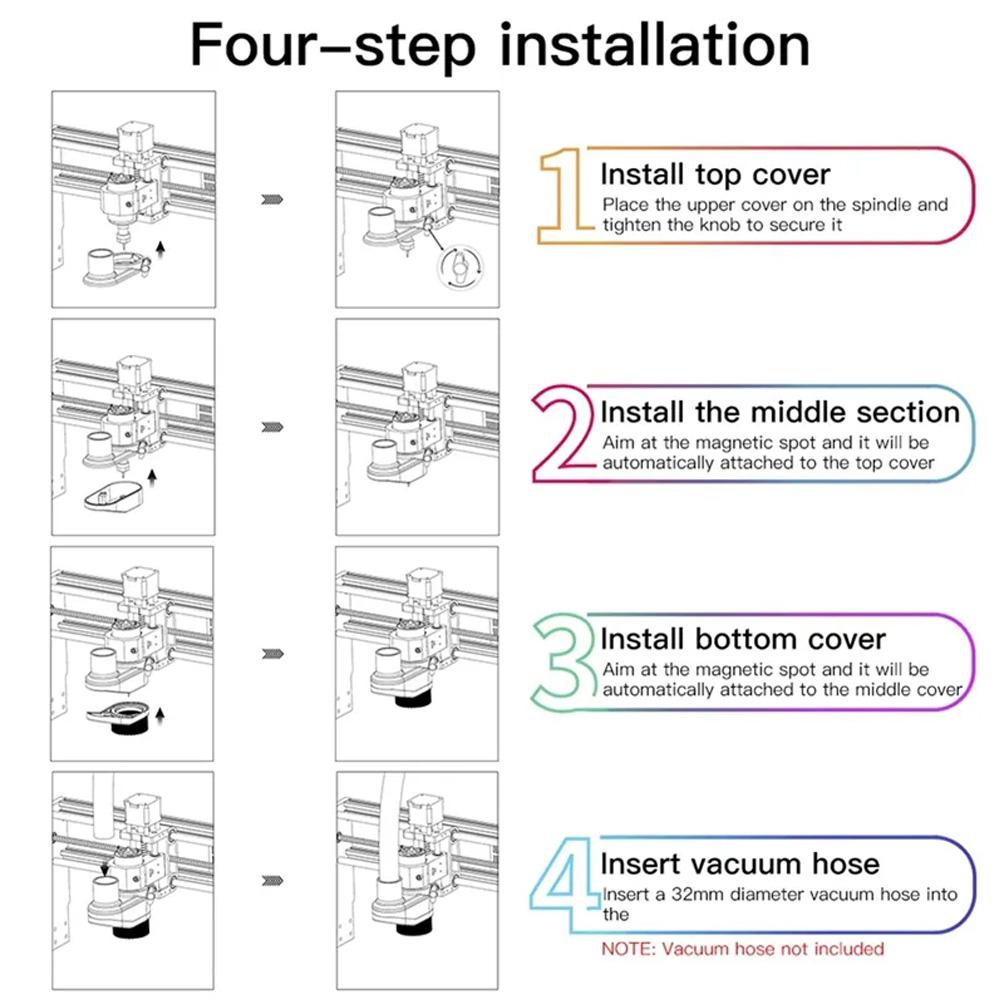 Four-step installation

1 Install top cover
Place the upper cover on the spindle and tighten the knob to secure it

2 Install the middle section
Aim at the magnetic spot and it will be automatically attached to the top cover

3 Install bottom cover
Aim at the magnetic spot and it will be automatically attached to the middle cover

4 Insert vacuum hose
Insert a 32mm diameter vacuum hose into the

NOTE: Vacuum hose not included